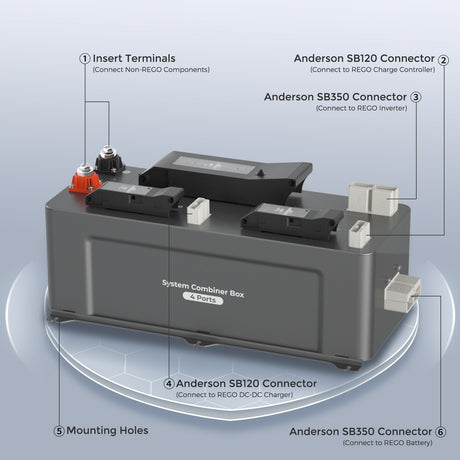 ① Insert Terminals
(Connect Non-REGO Components)

Anderson SB120 Connector ②
(Connect to REGO Charge Controller)

Anderson SB350 Connector ③
(Connect to REGO Inverter)

System Combiner Box
4 Ports

④ Anderson SB120 Connector
(Connect to REGO DC-DC Charger)

⑤ Mounting Holes

Anderson SB350 Connector ⑥
(Connect to REGO Battery)